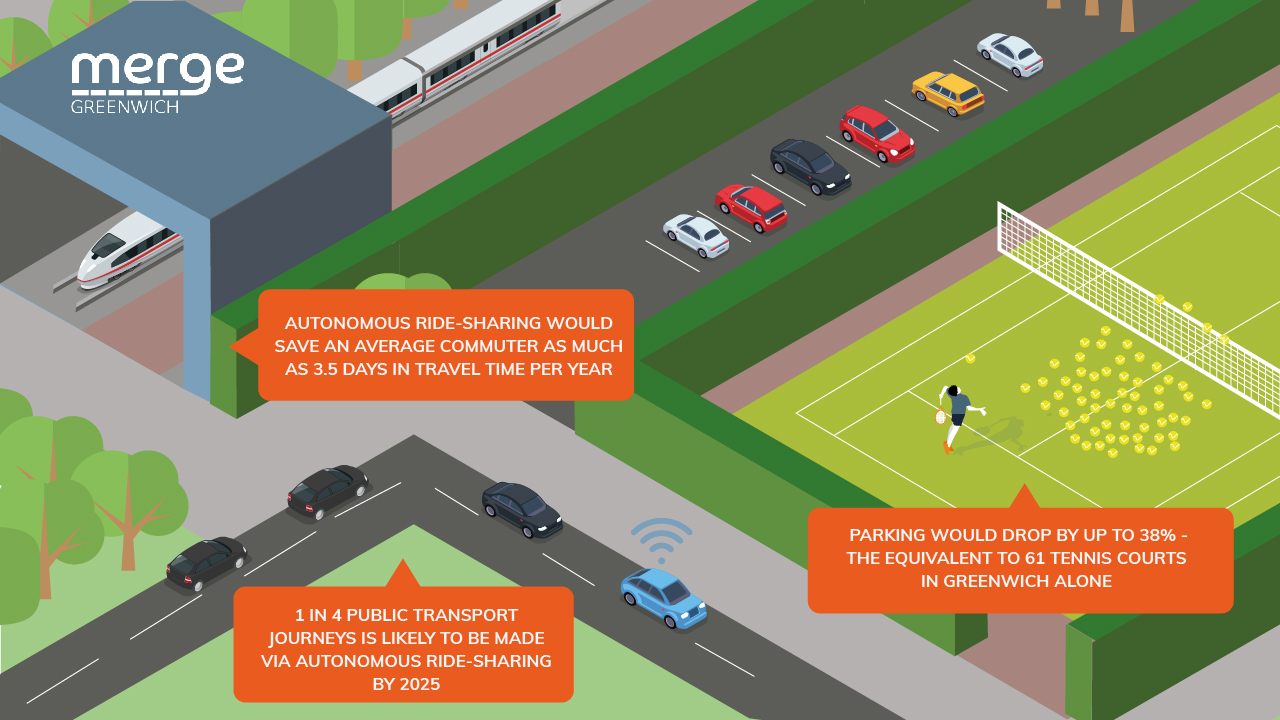 merge
GREENWICH

AUTONOMOUS RIDE-SHARING WOULD SAVE AN AVERAGE COMMUTER AS MUCH AS 3.5 DAYS IN TRAVEL TIME PER YEAR

PARKING WOULD DROP BY UP TO 38% - THE EQUIVALENT TO 61 TENNIS COURTS IN GREENWICH ALONE

1 IN 4 PUBLIC TRANSPORT JOURNEYS IS LIKELY TO BE MADE VIA AUTONOMOUS RIDE-SHARING BY 2025